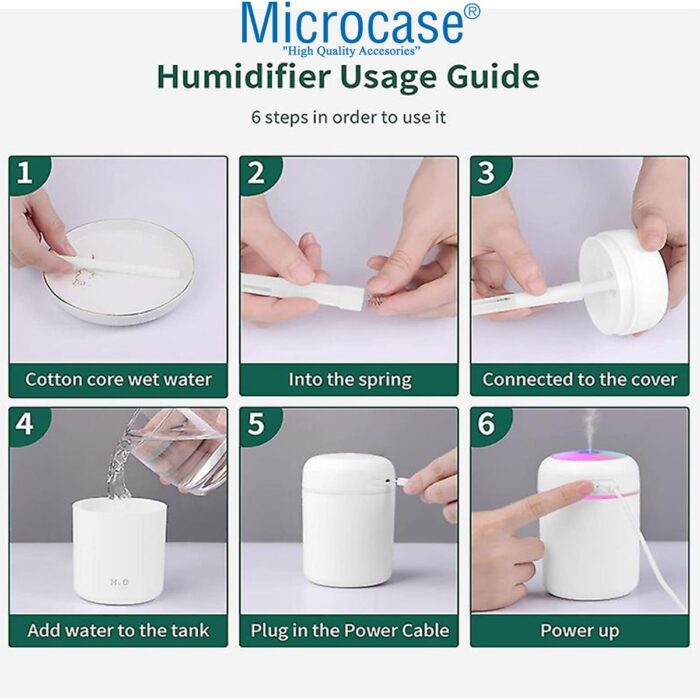 Microcase®
"High Quality Accesories"

Humidifier Usage Guide

6 steps in order to use it

1
Cotton core wet water

2
Into the spring

3
Connected to the cover

4
$H_2O$
Add water to the tank

5
Plug in the Power Cable

6
Power up