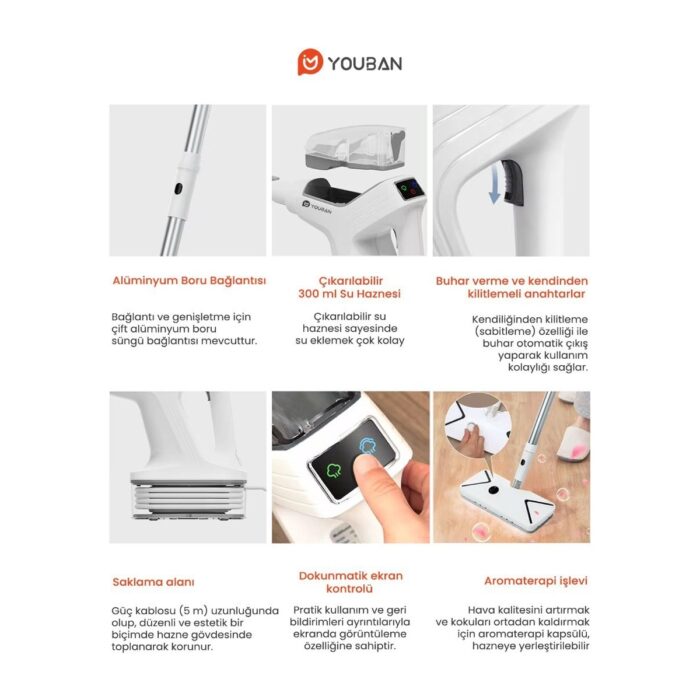 YOUBAN

YOUBAN

Alüminyum Boru Bağlantısı

Bağlantı ve genişletme için çift alüminyum boru süngü bağlantısı mevcuttur.

Çıkarılabilir 300 ml Su Haznesi

Çıkarılabilir su haznesi sayesinde su eklemek çok kolay

Buhar verme ve kendinden kilitlemeli anahtarlar

Kendiliğinden kilitleme (sabitleme) özelliği ile buhar otomatik çıkış yaparak kullanım kolaylığı sağlar.

Saklama alanı

Güç kablosu (5 m) uzunluğunda olup, düzenli ve estetik bir biçimde hazne gövdesinde toplanarak korunur.

Dokunmatik ekran kontrolü

Pratik kullanım ve geri bildirimleri ayrıntılarıyla ekranda görüntüleme özelliğine sahiptir.

Aromaterapi işlevi

Hava kalitesini artırmak ve kokuları ortadan kaldırmak için aromaterapi kapsülü, hazneye yerleştirilebilir