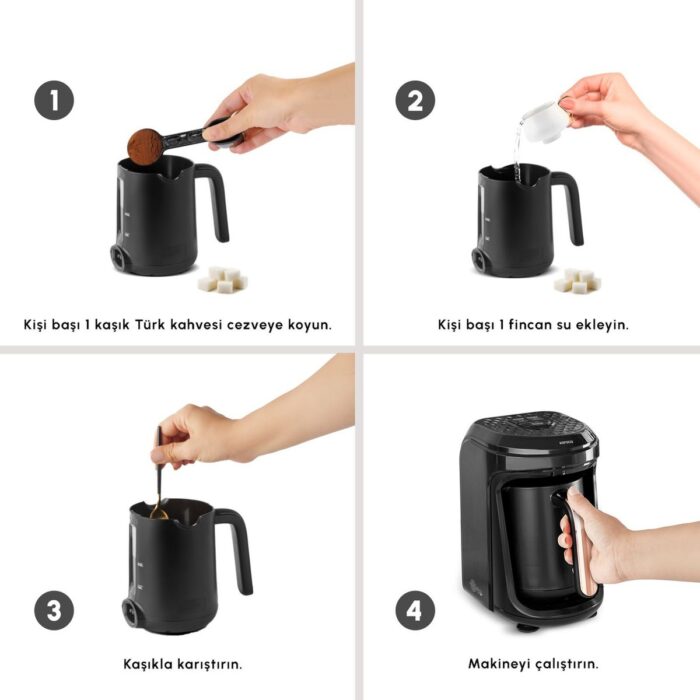 1

Kişi başı 1 kaşık Türk kahvesi cezveye koyun.

2

Kişi başı 1 fincan su ekleyin.

3

Kaşıkla karıştırın.

4

Makineyi çalıştırın.