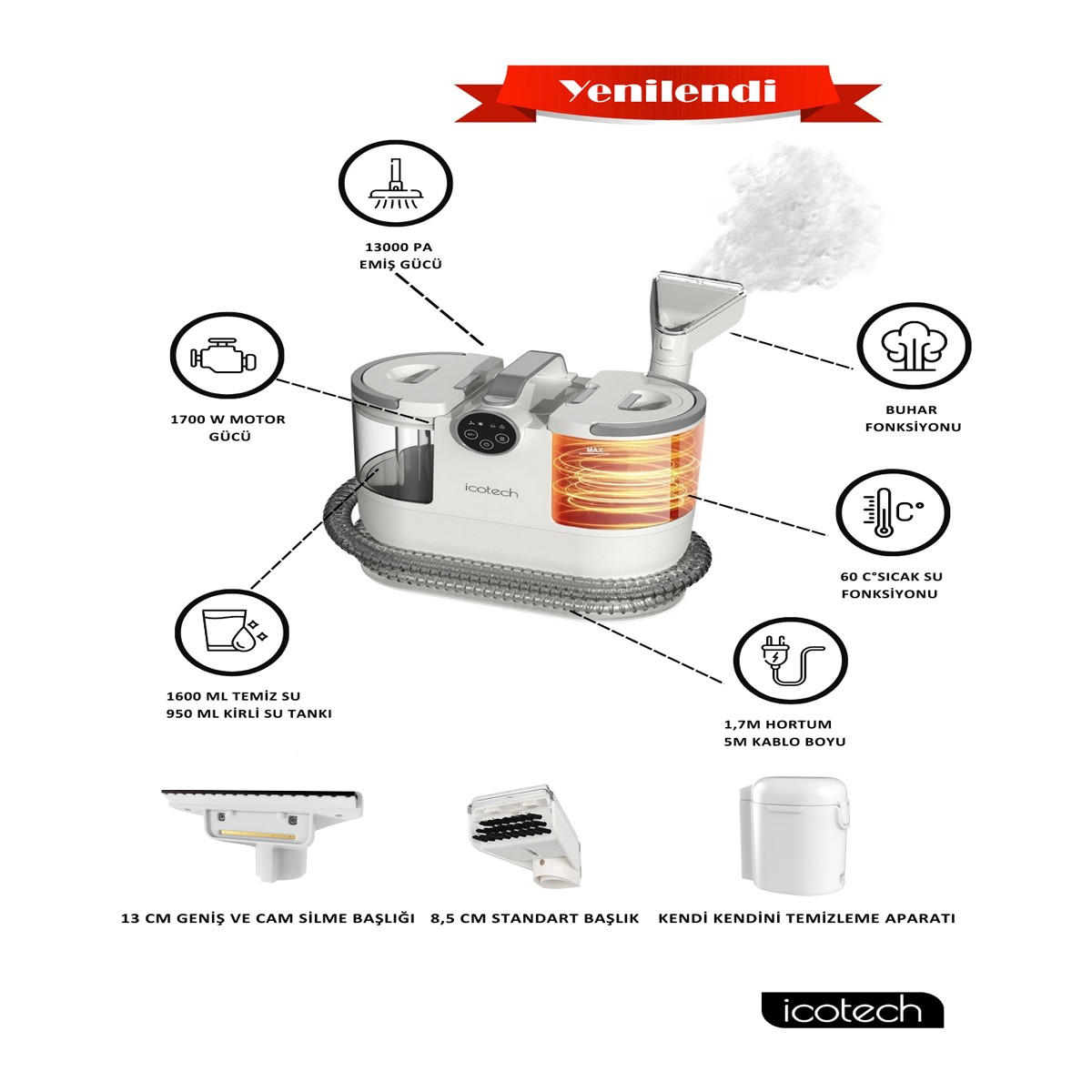 Yenilendi

13000 PA
EMİŞ GÜCÜ

1700 W MOTOR
GÜCÜ

BUHAR
FONKSİYONU

MAX

icotech

C°

60 C°SICAK SU
FONKSİYONU

1600 ML TEMİZ SU
950 ML KİRLİ SU TANKI

1,7M HORTUM
5M KABLO BOYU

13 CM GENİŞ VE CAM SİLME BAŞLIĞI

8,5 CM STANDART BAŞLIK

KENDİ KENDİNİ TEMİZLEME APARATI

icotech