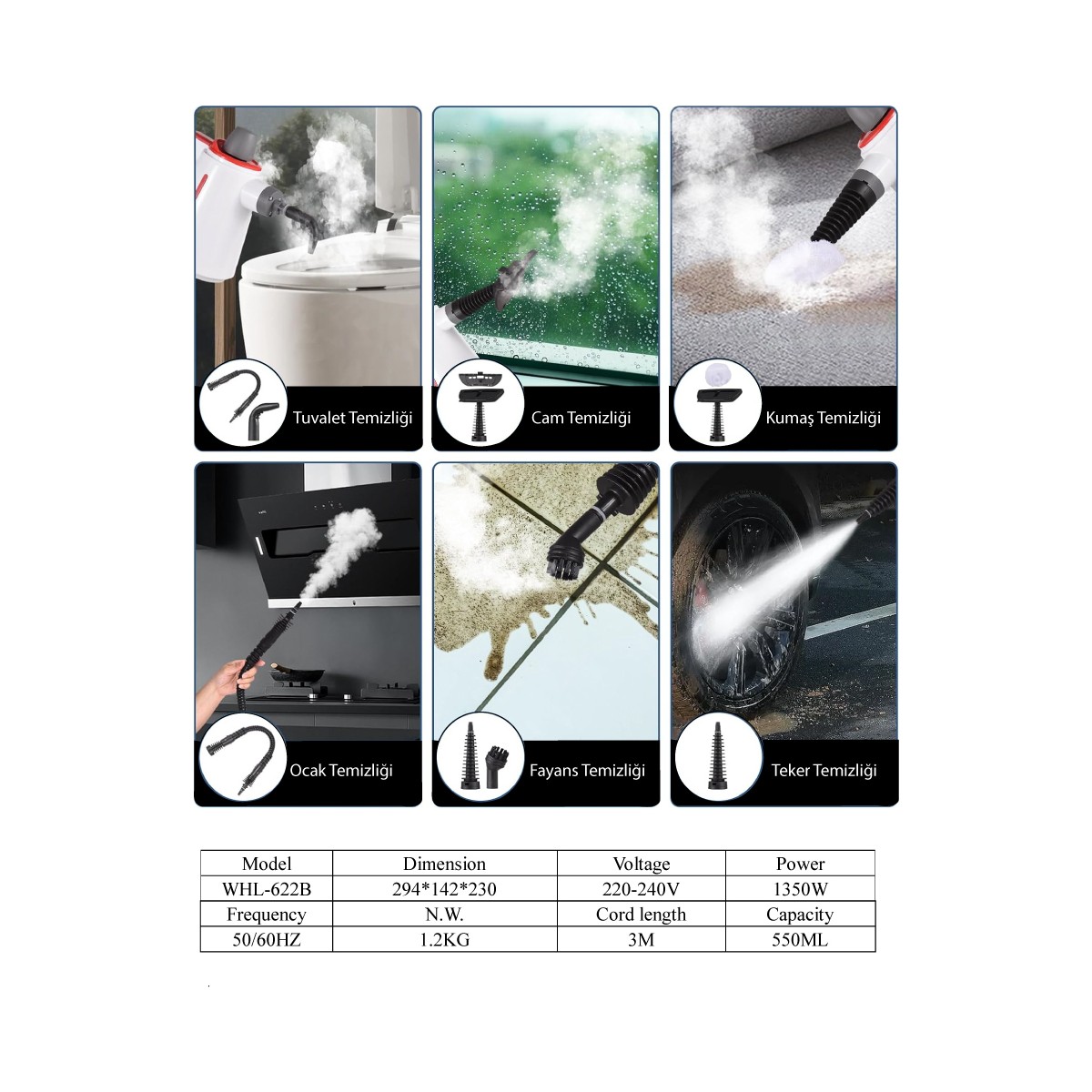 Tuvalet Temizliği

Cam Temizliği

Kumaş Temizliği

Ocak Temizliği

Fayans Temizliği

Teker Temizliği

| Model | Dimension | Voltage | Power |
|---|---|---|---|
| WHL-622B | 294*142*230 | 220-240V | 1350W |
| Frequency | N.W. | Cord length | Capacity |
| 50/60HZ | 1.2KG | 3M | 550ML |