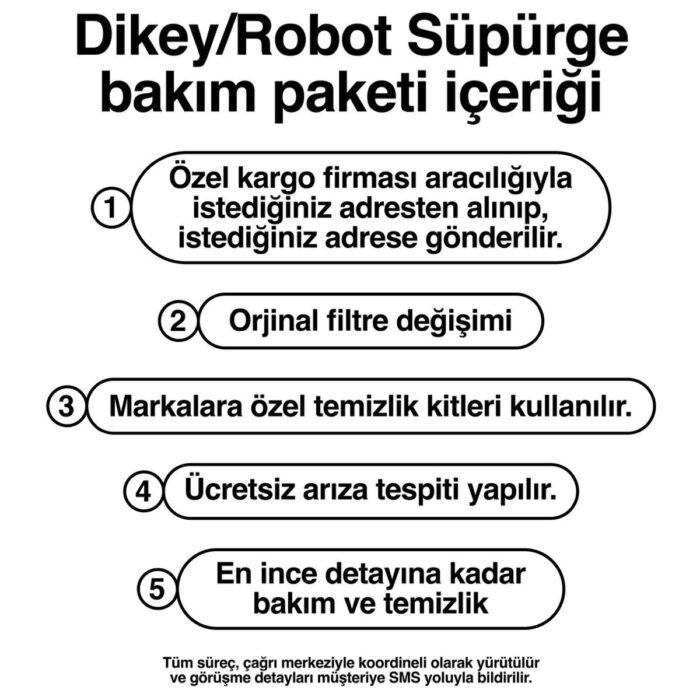 Dikey/Robot Süpürge bakım paketi içeriği

1 Özel kargo firması aracılığıyla istediğiniz adresten alınıp, istediğiniz adrese gönderilir.

2 Orjinal filtre değişimi

3 Markalara özel temizlik kitleri kullanılır.

4 Ücretsiz arıza tespiti yapılır.

5 En ince detayına kadar bakım ve temizlik

Tüm süreç, çağrı merkeziyle koordineli olarak yürütülür ve görüşme detayları müşteriye SMS yoluyla bildirilir.