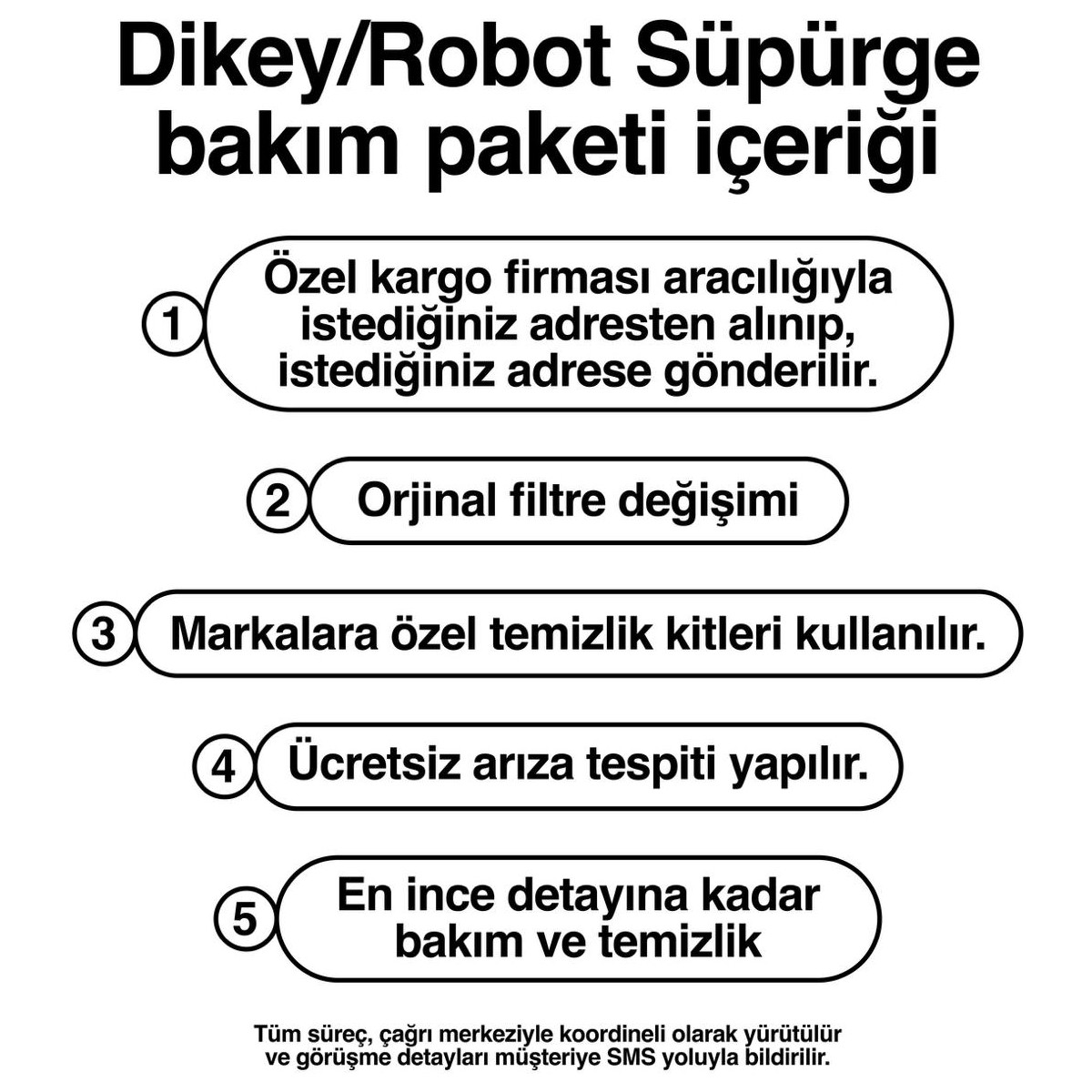 Dikey/Robot Süpürge bakım paketi içeriği

1 Özel kargo firması aracılığıyla istediğiniz adresten alınıp, istediğiniz adrese gönderilir.

2 Orjinal filtre değişimi

3 Markalara özel temizlik kitleri kullanılır.

4 Ücretsiz arıza tespiti yapılır.

5 En ince detayına kadar bakım ve temizlik

Tüm süreç, çağrı merkeziyle koordineli olarak yürütülür ve görüşme detayları müşteriye SMS yoluyla bildirilir.