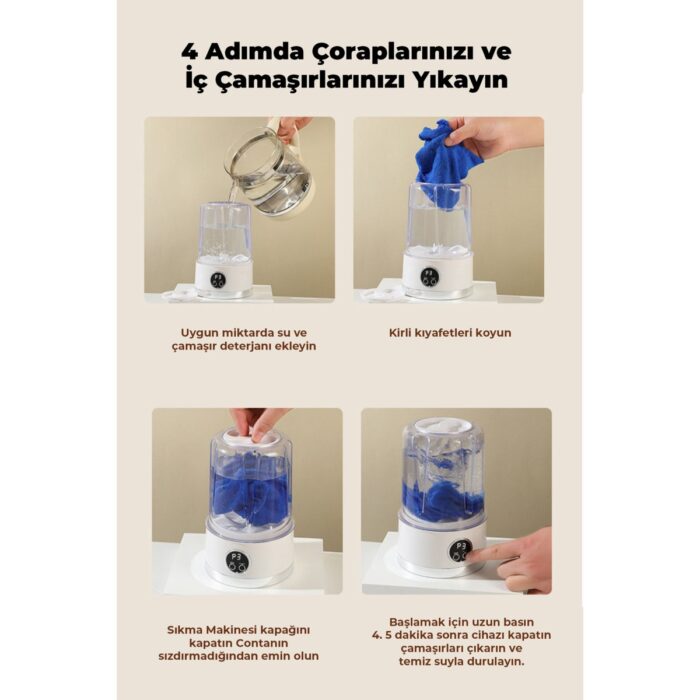 4 Adımda Çoraplarınızı ve İç Çamaşırlarınızı Yıkayın

P3

Uygun miktarda su ve çamaşır deterjanı ekleyin

P3

Kirli kıyafetleri koyun

P3

Sıkma Makinesi kapağını kapatın Contanın sızdırmadığından emin olun

P3

Başlamak için uzun basın 4. 5 dakika sonra cihazı kapatın çamaşırları çıkarın ve temiz suyla durulayın.