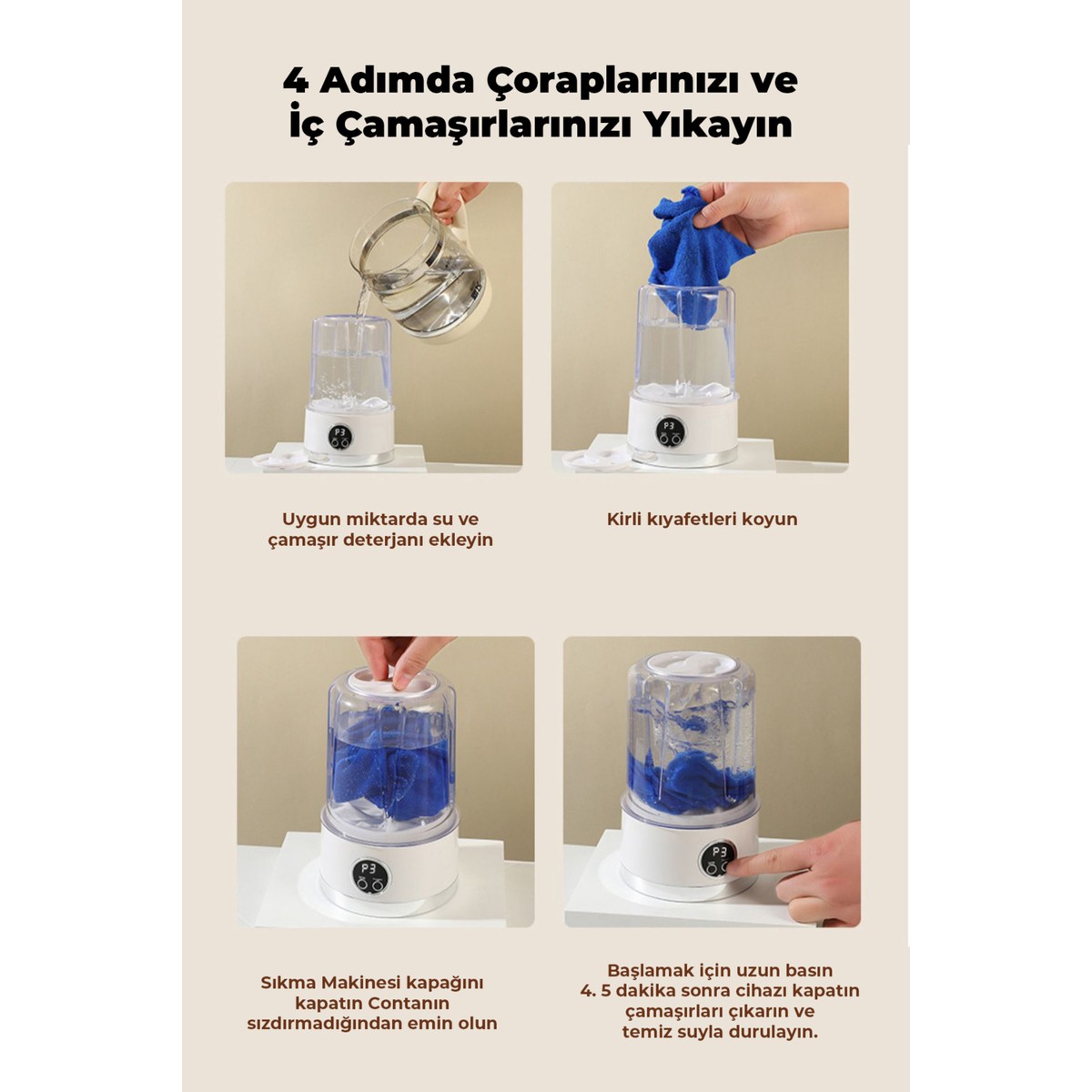 4 Adımda Çoraplarınızı ve İç Çamaşırlarınızı Yıkayın

P3

Uygun miktarda su ve çamaşır deterjanı ekleyin

P3

Kirli kıyafetleri koyun

P3

Sıkma Makinesi kapağını kapatın Contanın sızdırmadığından emin olun

P3

Başlamak için uzun basın 4. 5 dakika sonra cihazı kapatın çamaşırları çıkarın ve temiz suyla durulayın.