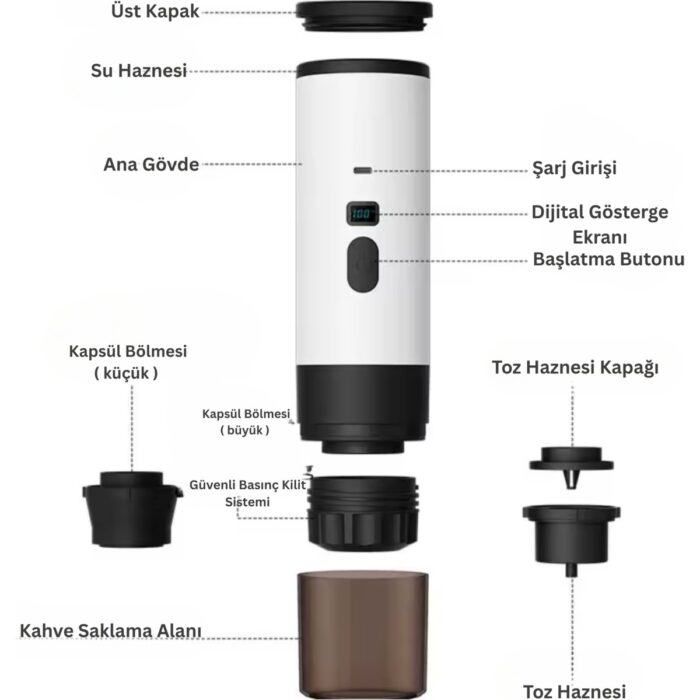 Üst Kapak

Su Haznesi

Ana Gövde

Şarj Girişi

100

Dijital Gösterge Ekranı

Başlatma Butonu

Kapsül Bölmesi ( küçük )

Toz Haznesi Kapağı

Kapsül Bölmesi ( büyük )

Güvenli Basınç Kilit Sistemi

Kahve Saklama Alanı

Toz Haznesi