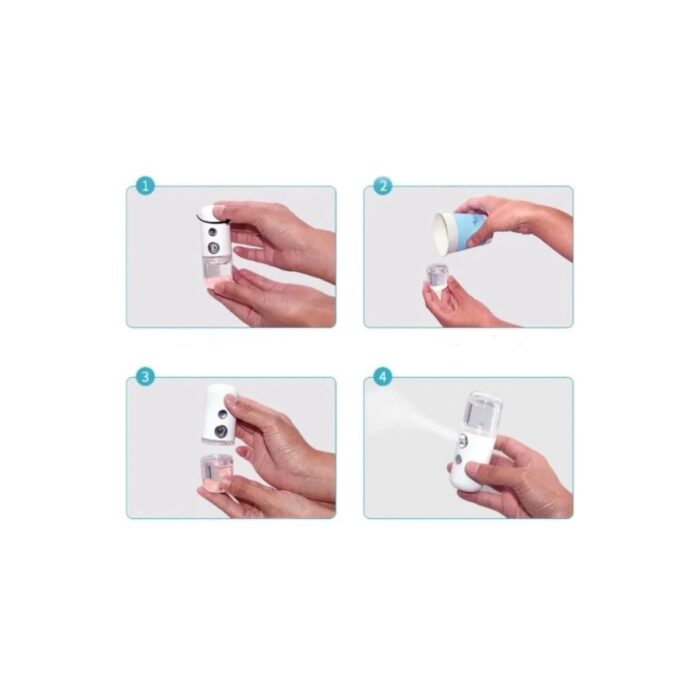 1

2

3

4