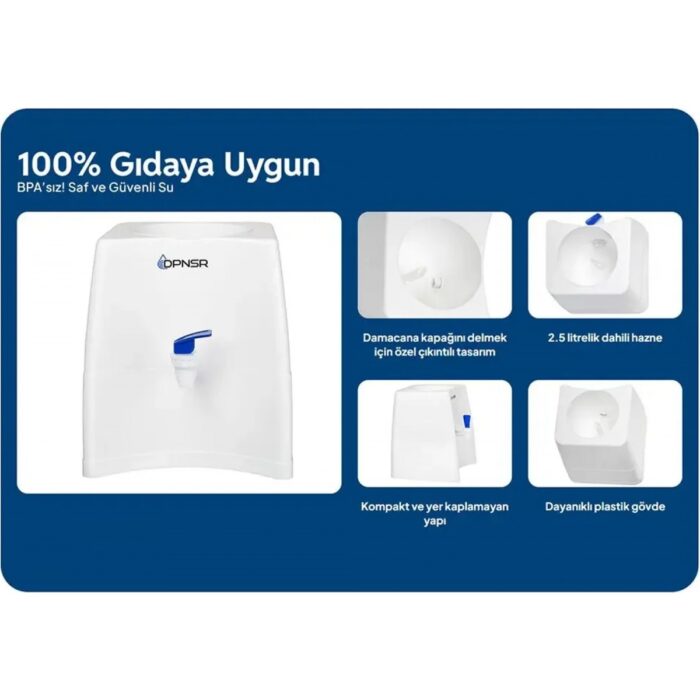 100% Gıdaya Uygun
BPA'sız! Saf ve Güvenli Su

DPNSR

Damacana kapağını delmek için özel çıkıntılı tasarım

2.5 litrelik dahili hazne

Kompakt ve yer kaplamayan yapı

Dayanıklı plastik gövde